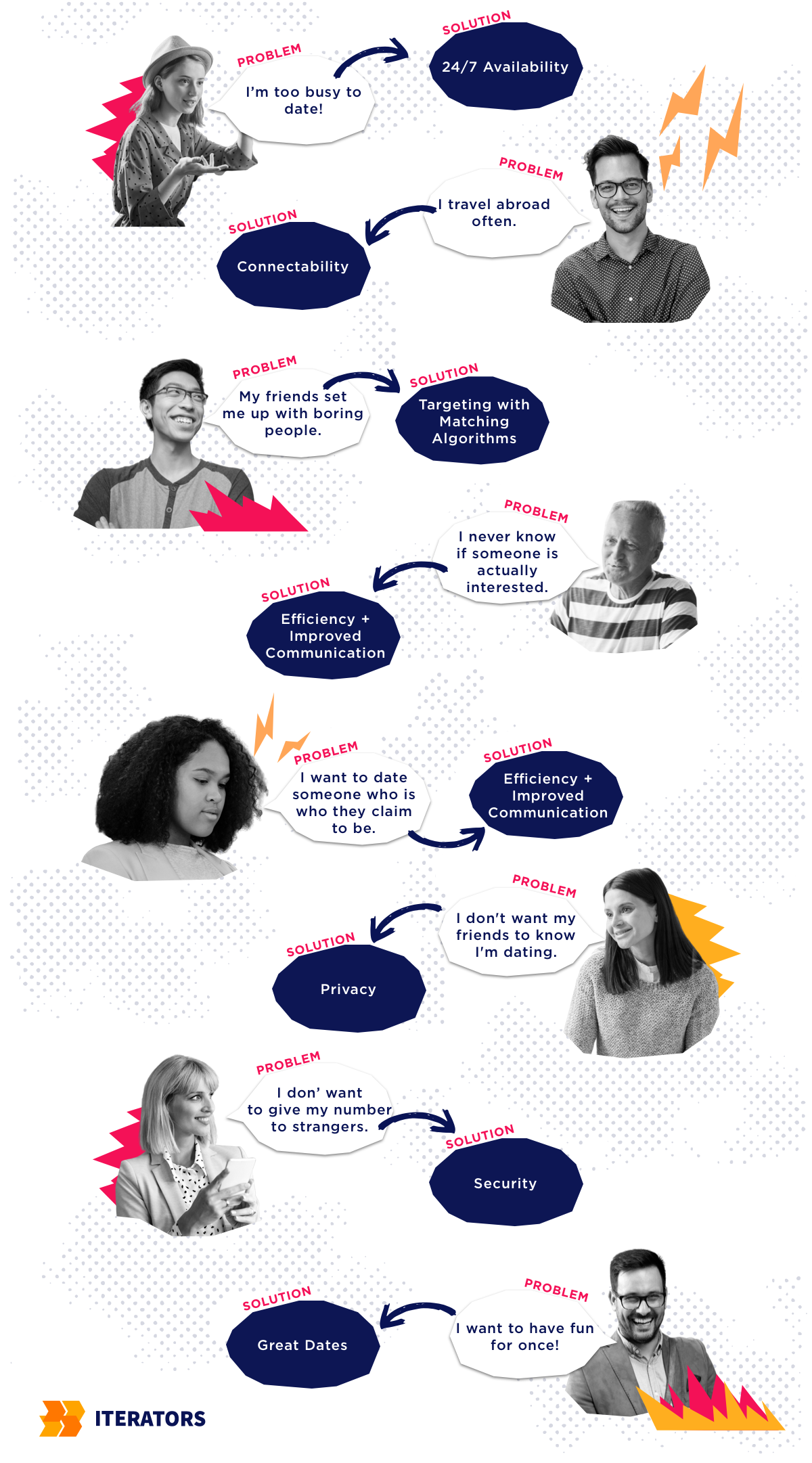 PROBLEM
I'm too busy to date!

SOLUTION
24/7 Availability

PROBLEM
I travel abroad often.

SOLUTION
Connectability

PROBLEM
My friends set me up with boring people.

SOLUTION
Targeting with Matching Algorithms

PROBLEM
I never know if someone is actually interested.

SOLUTION
Efficiency + Improved Communication

PROBLEM
I want to date someone who is who they claim to be.

SOLUTION
Efficiency + Improved Communication

PROBLEM
I don't want my friends to know I'm dating.

SOLUTION
Privacy

PROBLEM
I don' want to give my number to strangers.

SOLUTION
Security

PROBLEM
I want to have fun for once!

SOLUTION
Great Dates

ITERATORS